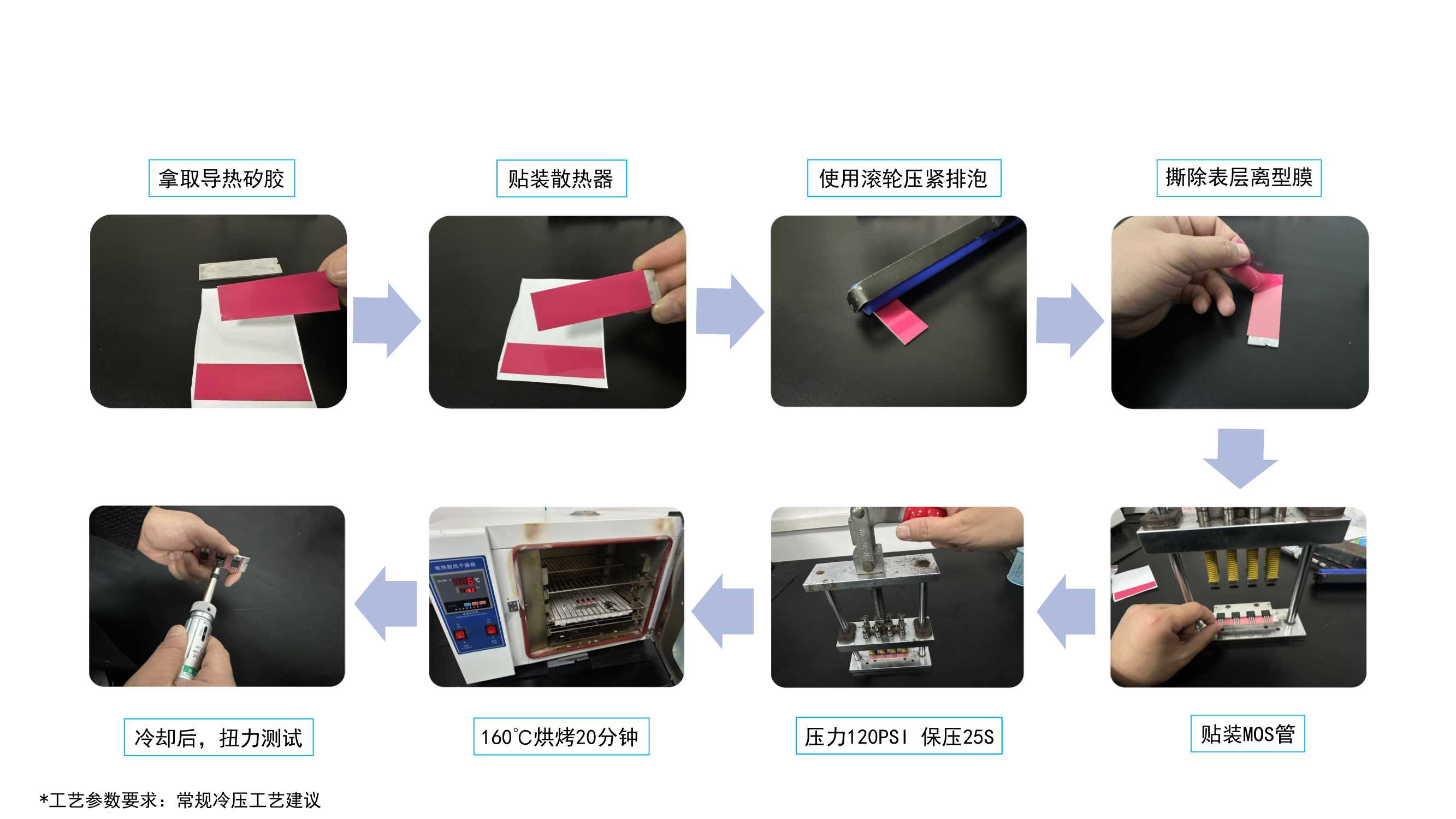 拿取导热矽胶

贴装散热器

使用滚轮压紧排泡

撕除表层离型膜

贴装MOS管

压力120PSI 保压25S

160°C烘烤20分钟

冷却后，扭力测试

*工艺参数要求：常规冷压工艺建议